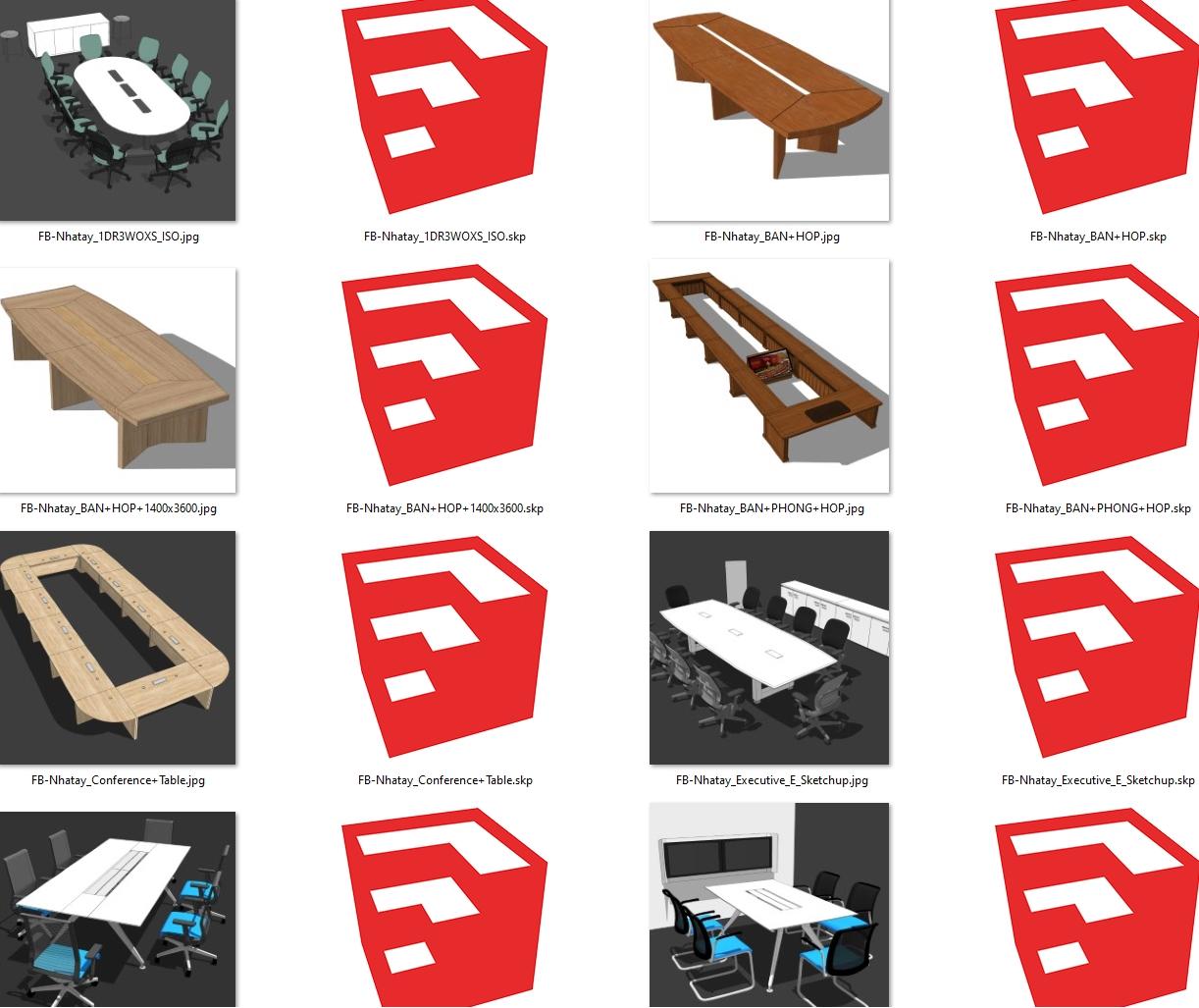 FB-Nhatay_1DR3WOXS_ISO.jpg

FB-Nhatay_1DR3WOXS_ISO.skp

FB-Nhatay_BAN+HOP.jpg

FB-Nhatay_BAN+HOP.skp

FB-Nhatay_BAN+HOP+1400x3600.jpg

FB-Nhatay_BAN+HOP+1400x3600.skp

FB-Nhatay_BAN+PHONG+HOP.jpg

FB-Nhatay_BAN+PHONG+HOP.skp

FB-Nhatay_Conference+Table.jpg

FB-Nhatay_Conference+Table.skp

FB-Nhatay_Executive_E_Sketchup.jpg

FB-Nhatay_Executive_E_Sketchup.skp