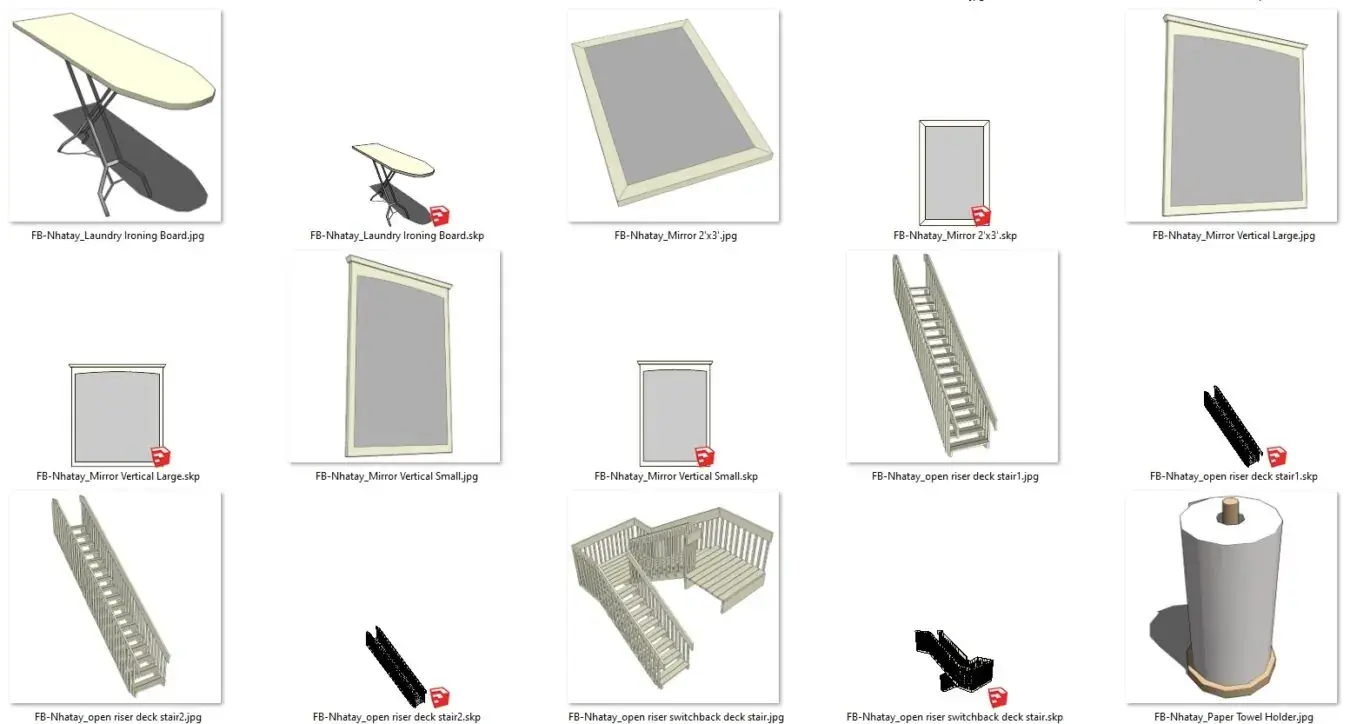 FB-Nhatay_Laundry Ironing Board.jpg

FB-Nhatay_Laundry Ironing Board.skp

FB-Nhatay_Mirror 2'x3'.jpg

FB-Nhatay_Mirror 2'x3'.skp

FB-Nhatay_Mirror Vertical Large.jpg

FB-Nhatay_Mirror Vertical Large.skp

FB-Nhatay_Mirror Vertical Small.jpg

FB-Nhatay_Mirror Vertical Small.skp

FB-Nhatay_open riser deck stair1.jpg

FB-Nhatay_open riser deck stair1.skp

FB-Nhatay_open riser deck stair2.jpg

FB-Nhatay_open riser deck stair2.skp

FB-Nhatay_open riser switchback deck stair.jpg

FB-Nhatay_open riser switchback deck stair.skp

FB-Nhatay_Paper Towel Holder.jpg