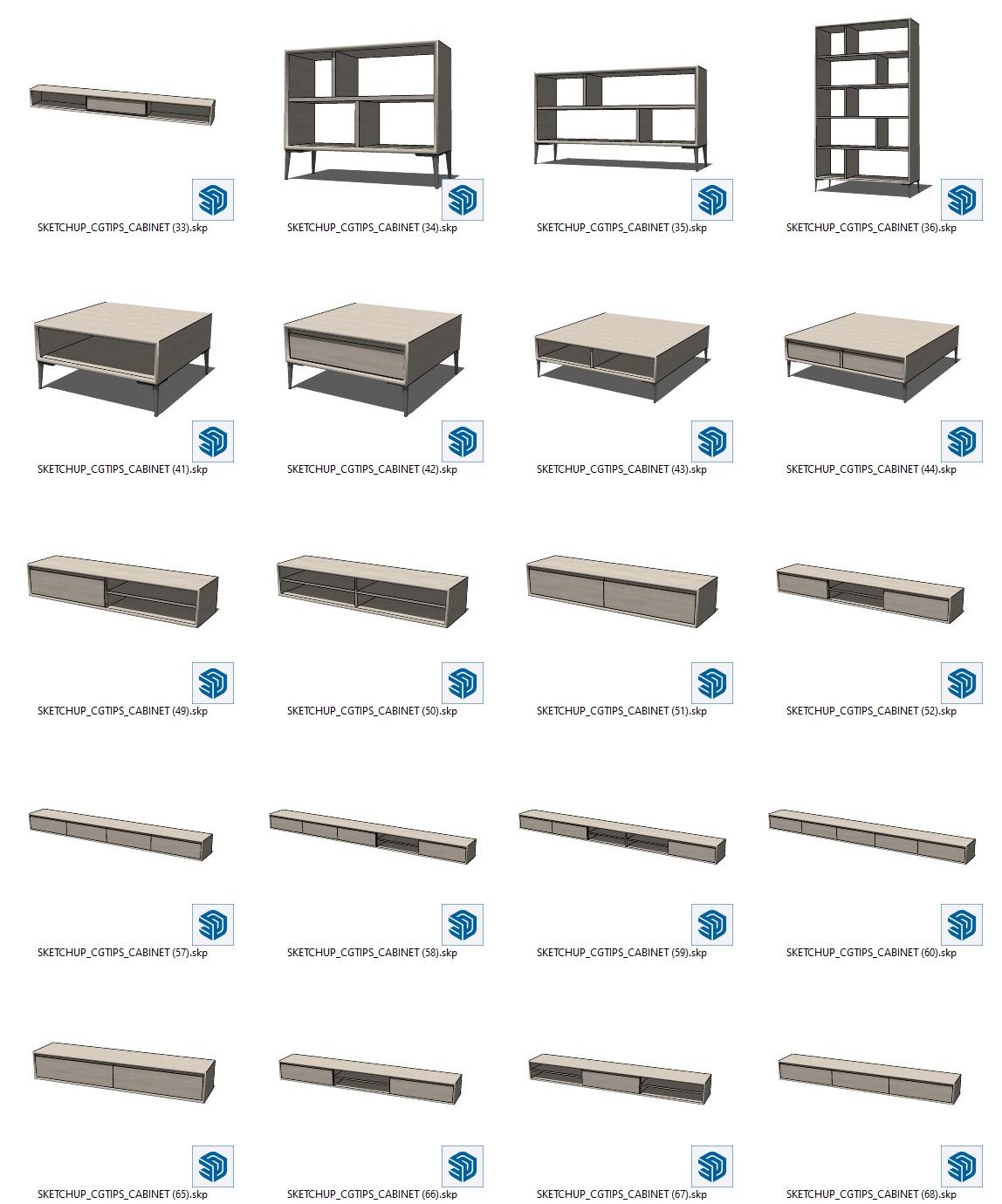 SKETCHUP_CGTIPS_CABINET (33).skp
SKETCHUP_CGTIPS_CABINET (34).skp
SKETCHUP_CGTIPS_CABINET (35).skp
SKETCHUP_CGTIPS_CABINET (36).skp

SKETCHUP_CGTIPS_CABINET (41).skp
SKETCHUP_CGTIPS_CABINET (42).skp
SKETCHUP_CGTIPS_CABINET (43).skp
SKETCHUP_CGTIPS_CABINET (44).skp

SKETCHUP_CGTIPS_CABINET (49).skp
SKETCHUP_CGTIPS_CABINET (50).skp
SKETCHUP_CGTIPS_CABINET (51).skp
SKETCHUP_CGTIPS_CABINET (52).skp

SKETCHUP_CGTIPS_CABINET (57).skp
SKETCHUP_CGTIPS_CABINET (58).skp
SKETCHUP_CGTIPS_CABINET (59).skp
SKETCHUP_CGTIPS_CABINET (60).skp

SKETCHUP_CGTIPS_CABINET (65).skp
SKETCHUP_CGTIPS_CABINET (66).skp
SKETCHUP_CGTIPS_CABINET (67).skp
SKETCHUP_CGTIPS_CABINET (68).skp